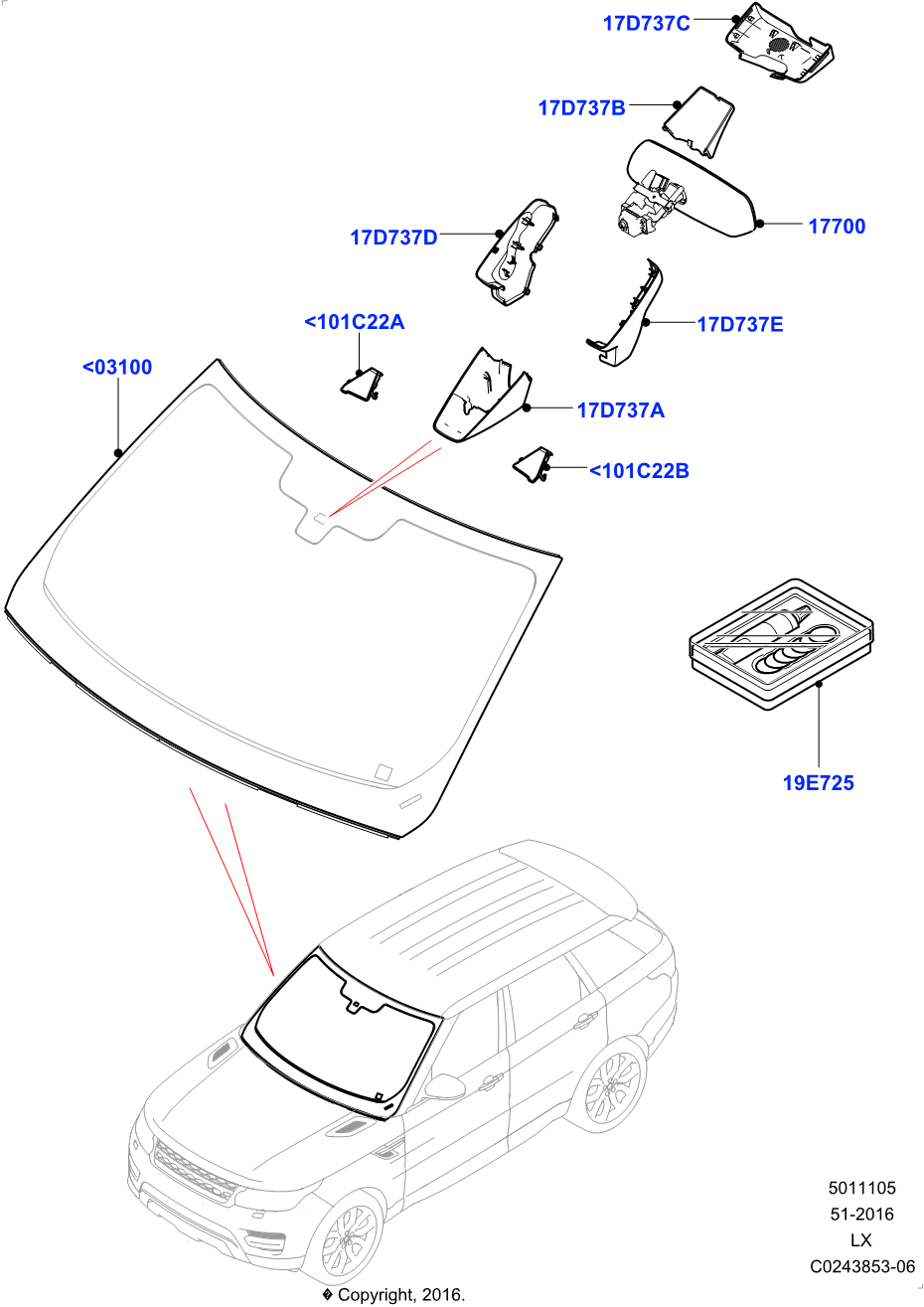 17D737C

17D737B

17700

17D737D

<101C22A

17D737E

<03100

17D737A

<101C22B

19E725

5011105
51-2016
LX
C0243853-06

� Copyright, 2016.